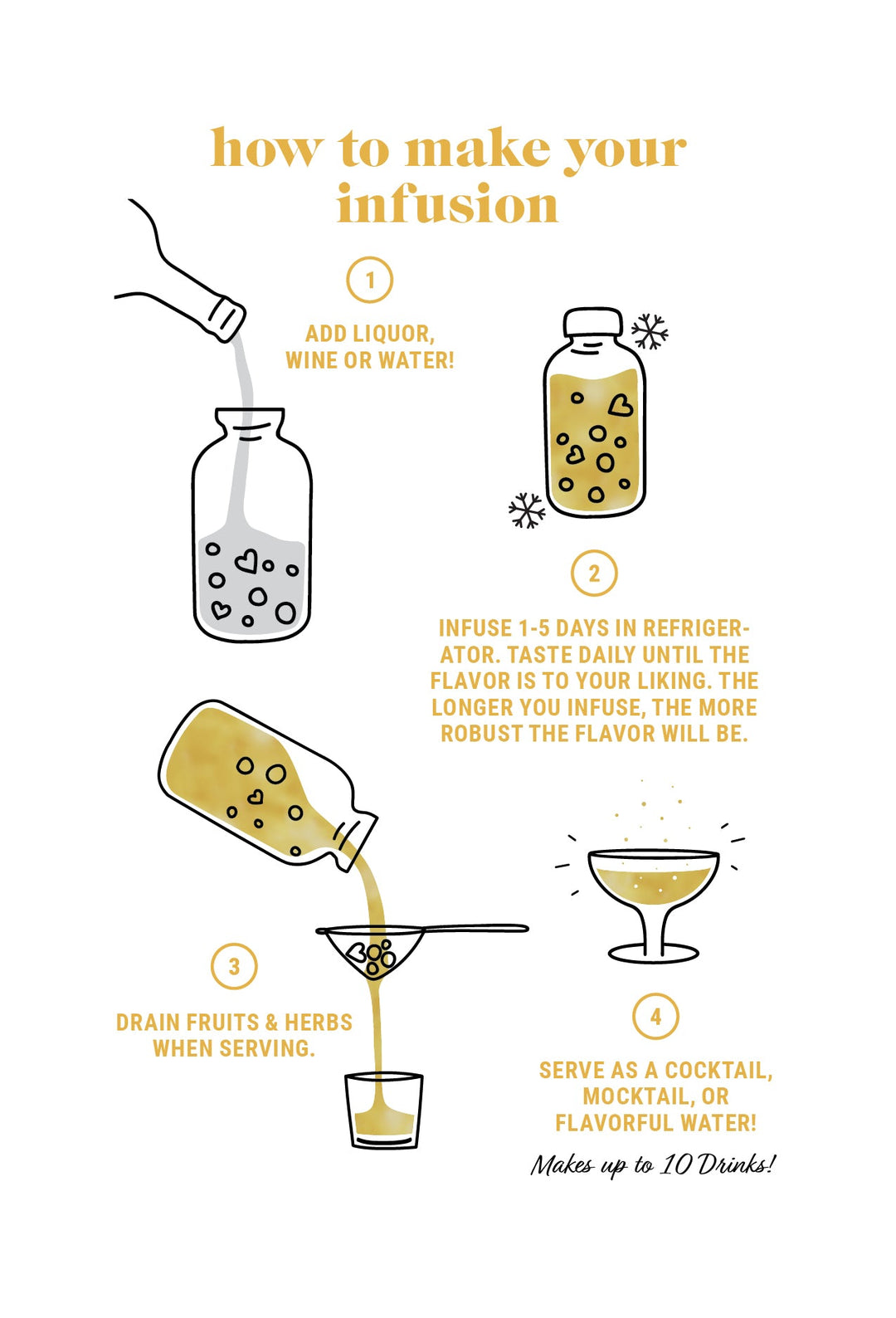 how to make your infusion

1

ADD LIQUOR, WINE OR WATER!

2

INFUSE 1-5 DAYS IN REFRIGERATOR. TASTE DAILY UNTIL THE FLAVOR IS TO YOUR LIKING. THE LONGER YOU INFUSE, THE MORE ROBUST THE FLAVOR WILL BE.

3

DRAIN FRUITS & HERBS WHEN SERVING.

4

SERVE AS A COCKTAIL, MOCKTAIL, OR FLAVORFUL WATER!

Makes up to 10 Drinks!