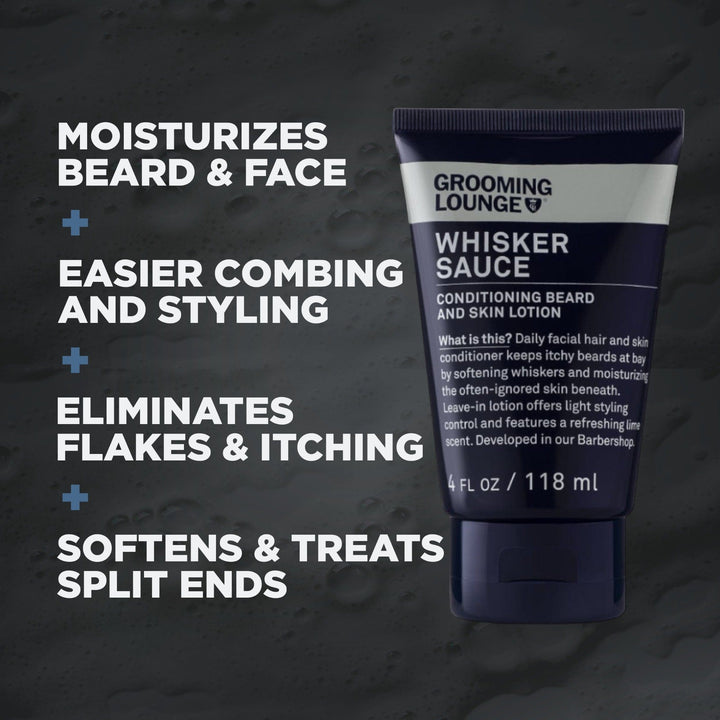 MOISTURIZES BEARD & FACE

+

EASIER COMBING AND STYLING

+

ELIMINATES FLAKES & ITCHING

+

SOFTENS & TREATS SPLIT ENDS

GROOMING LOUNGE

WHISKER SAUCE

CONDITIONING BEARD AND SKIN LOTION

What is this? Daily facial hair and skin conditioner keeps itchy beards at bay by softening whiskers and moisturizing the often-ignored skin beneath. Leave-in lotion offers light styling control and features a refreshing lime scent. Developed in our Barbershop.

4 FL OZ / 118 ml